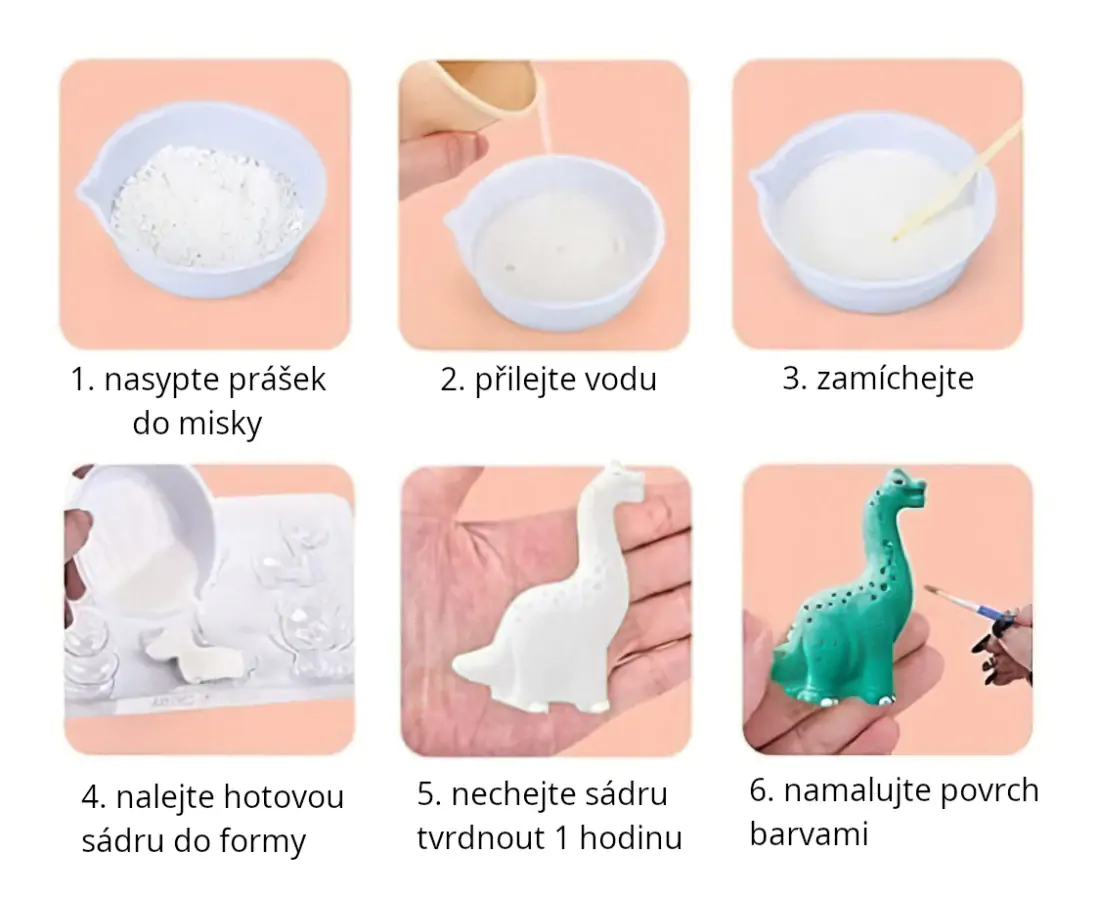 1. nasypte prášek do misky

2. přilejte vodu

3. zamíchejte

4. nalejte hotovou sádru do formy

5. nechejte sádru tvrdnout 1 hodinu

6. namalujte povrch barvami