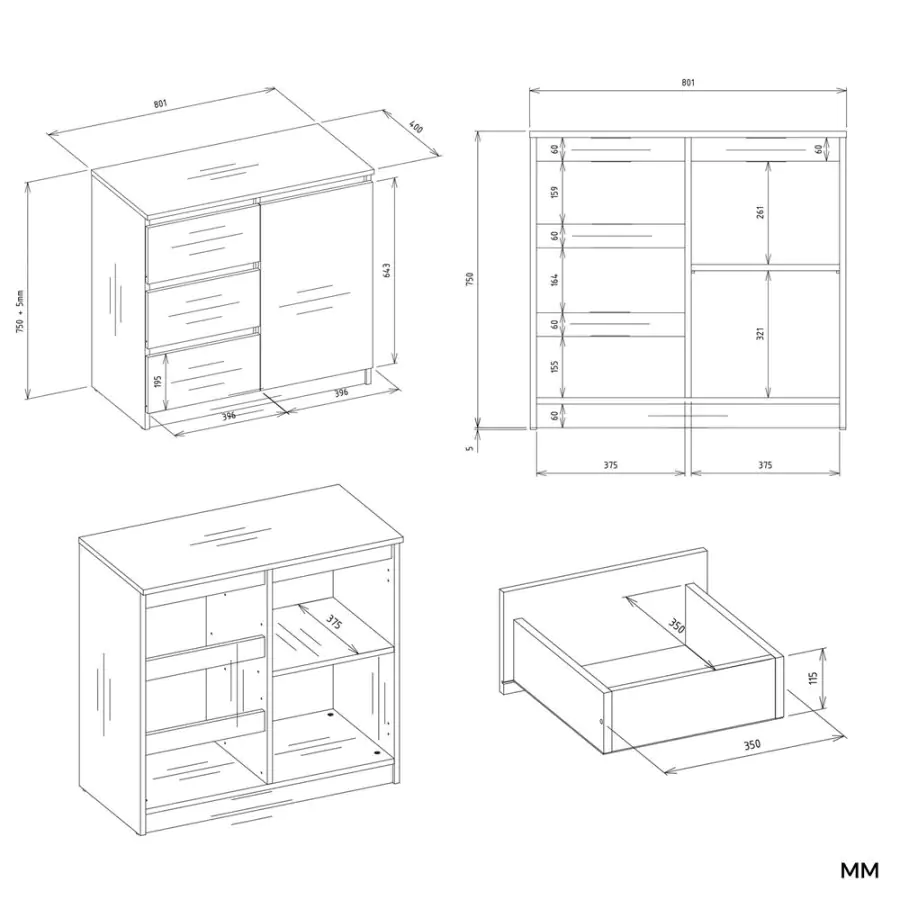 801
400
750 + 5mm
643
195
396
396
801
750
60
159
60
164
60
155
60
60
261
321
5
375
375
375
350
115
350
MM