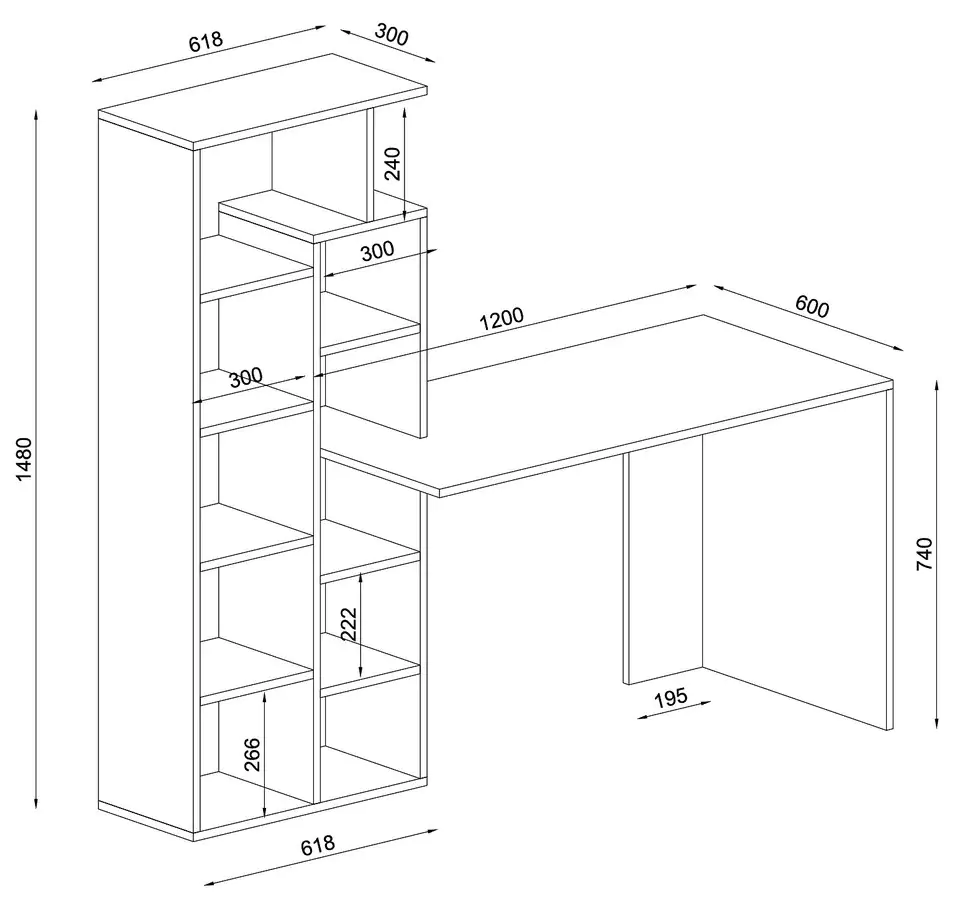 618
300
240
300
1200
600
300
1480
740
222
195
266
618