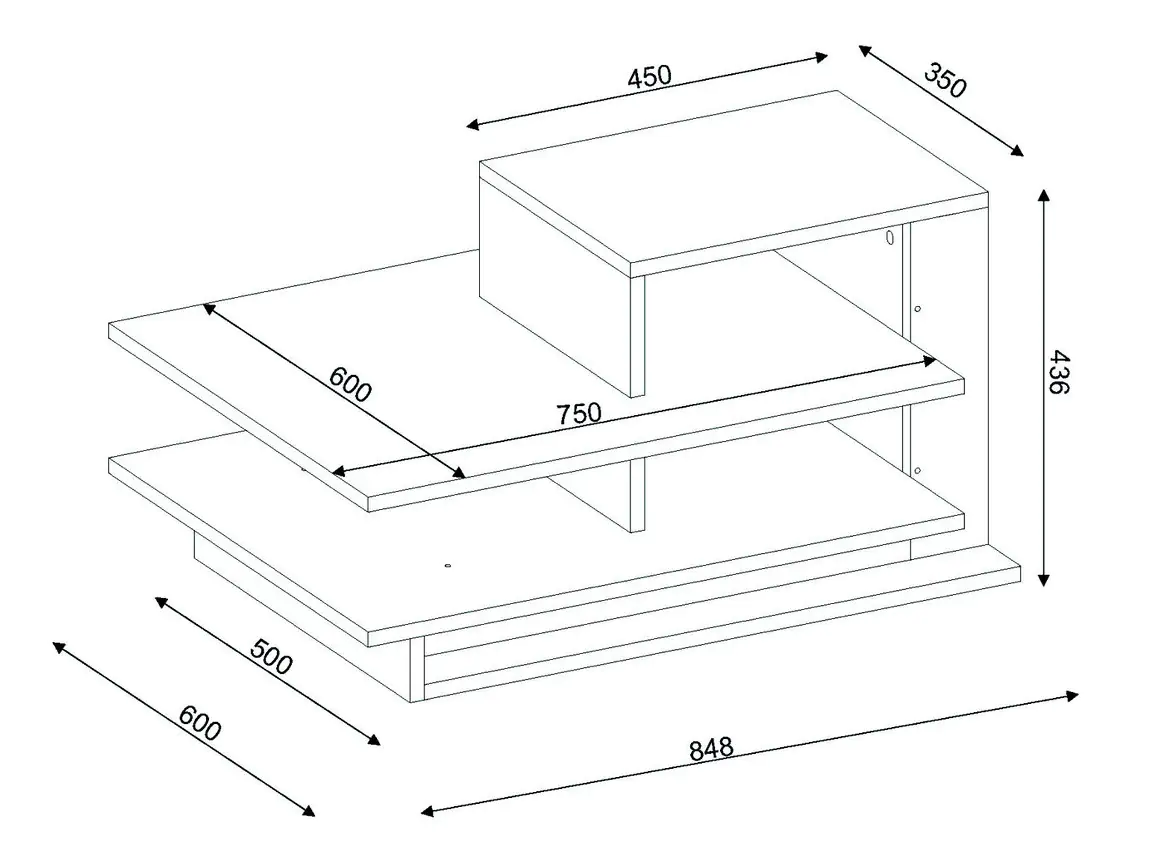 450
350
436
600
750
500
600
848