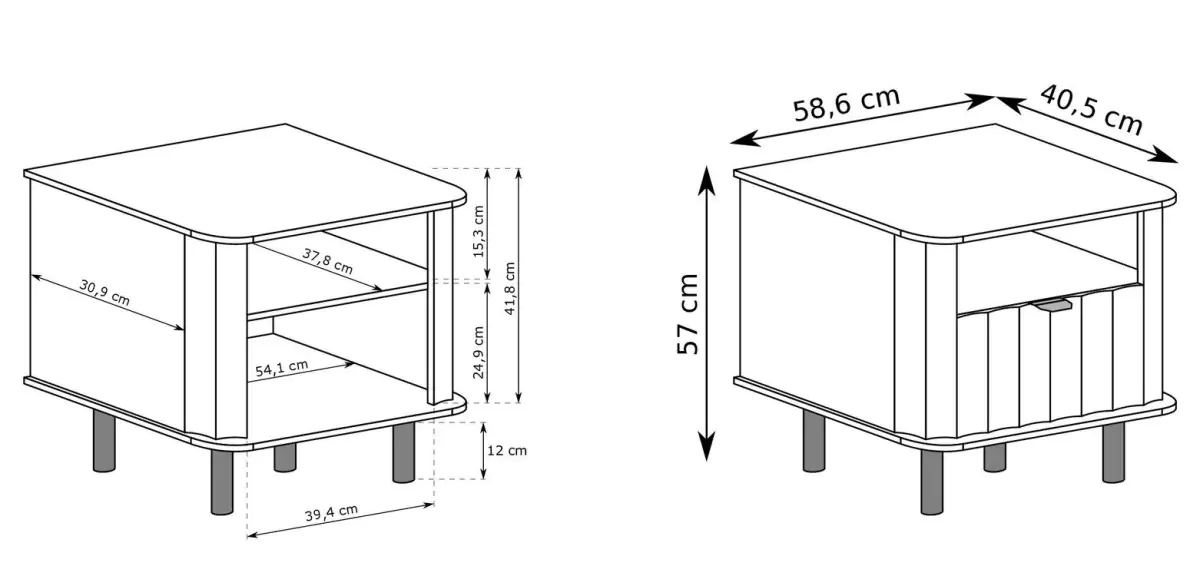 30,9 cm
37,8 cm
54,1 cm
15,3 cm
24,9 cm
41,8 cm
12 cm
39,4 cm
58,6 cm
40,5 cm
57 cm