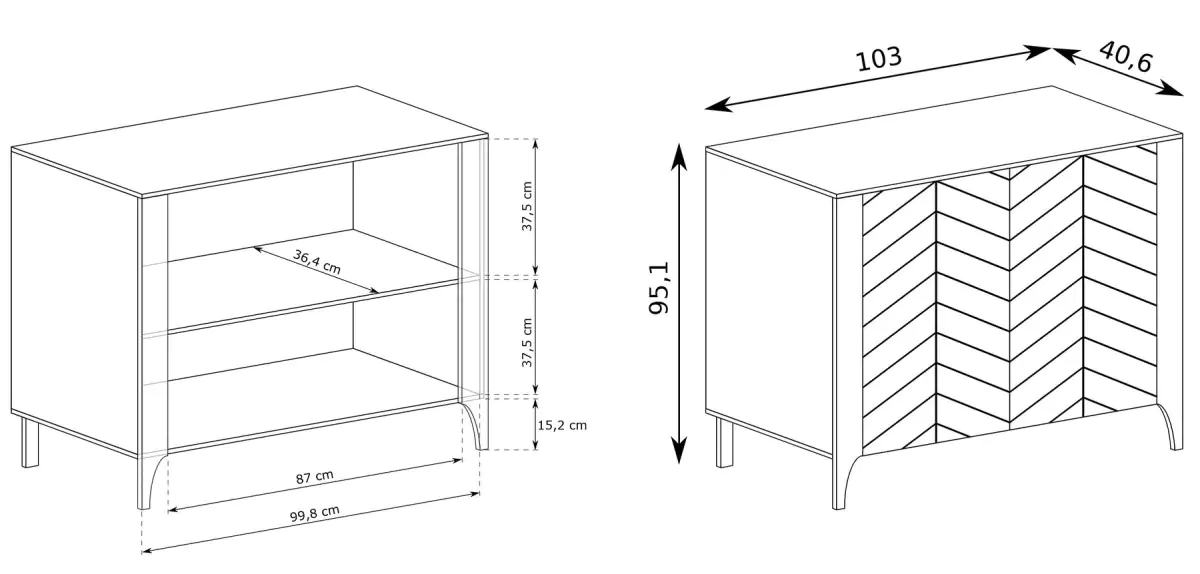 37,5 cm
36,4 cm
37,5 cm
15,2 cm
87 cm
99,8 cm
103
40,6
95,1