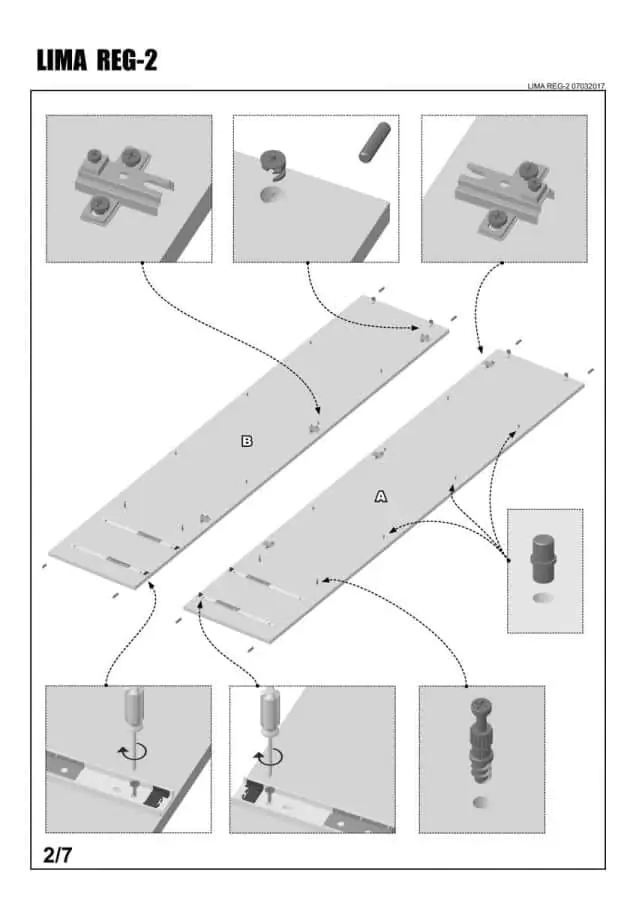 LIMA REG-2

LIMA REG-2 07032017

B

A

2/7