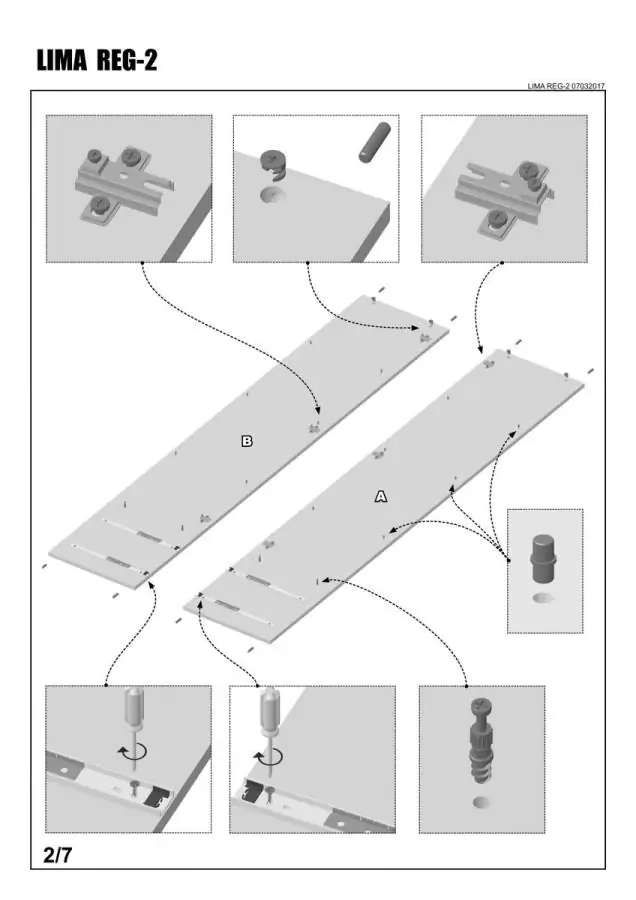 LIMA REG-2

LIMA REG-2 07032017

B

A

2/7