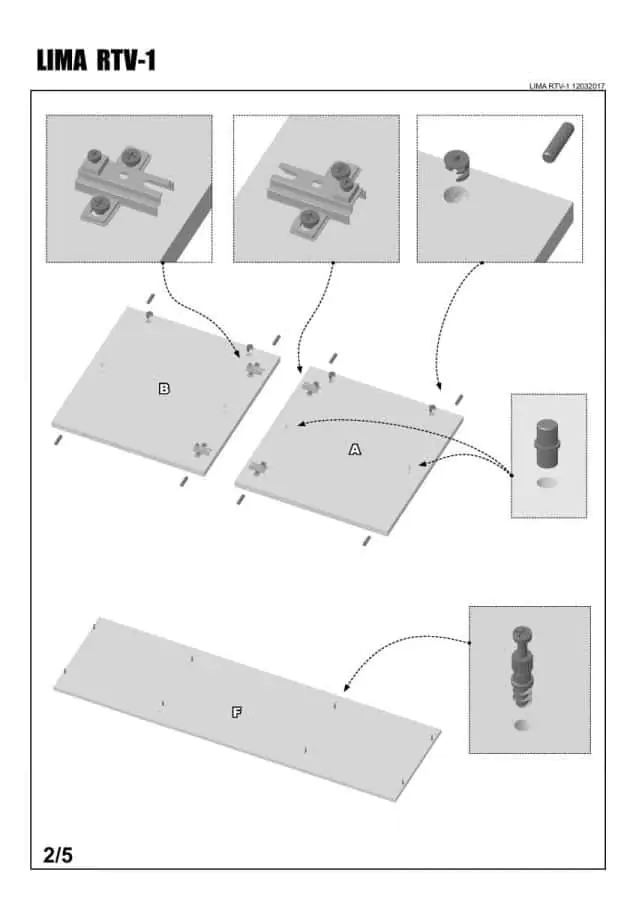 LIMA RTV-1

LIMA RTV-1 12032017

B

A

F

2/5