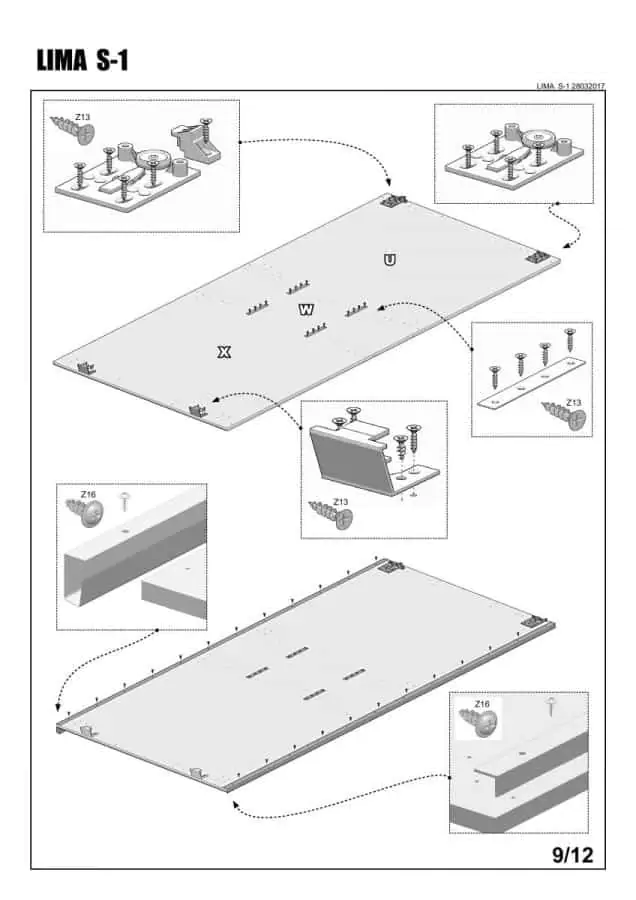 LIMA S-1

LIMA S-1 28032017

Z13

U

W

X

Z13

Z13

Z16

Z16

9/12