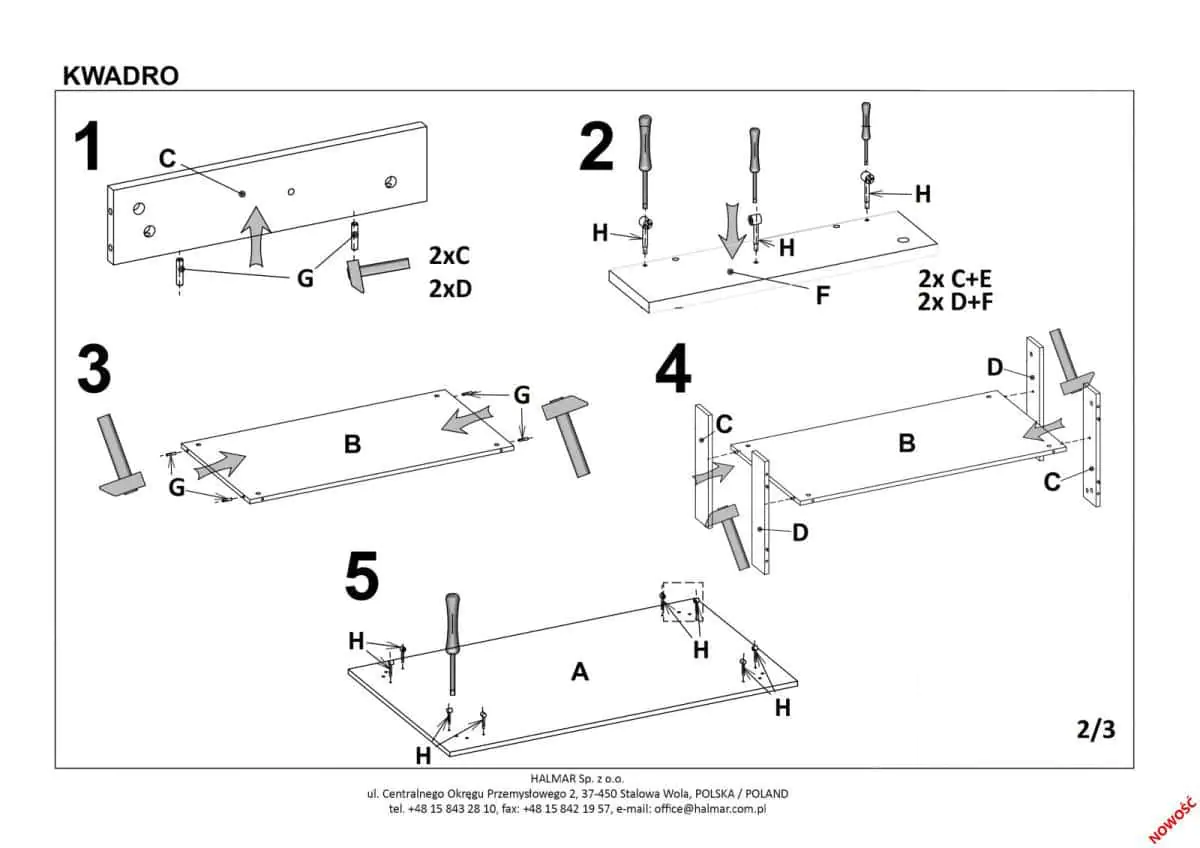 KWADRO

1

C

G

2xC
2xD

2

H

H

H

F

2x C+E
2x D+F

3

G

B

G

4

D

C

B

C

D

5

H

H

A

H

H

2/3

HALMAR Sp. z o.o.
ul. Centralnego Okręgu Przemysłowego 2, 37-450 Stalowa Wola, POLSKA / POLAND
tel. +48 15 843 28 10, fax: +48 15 842 19 57, e-mail: office@halmar.com.pl

NOWOŚĆ