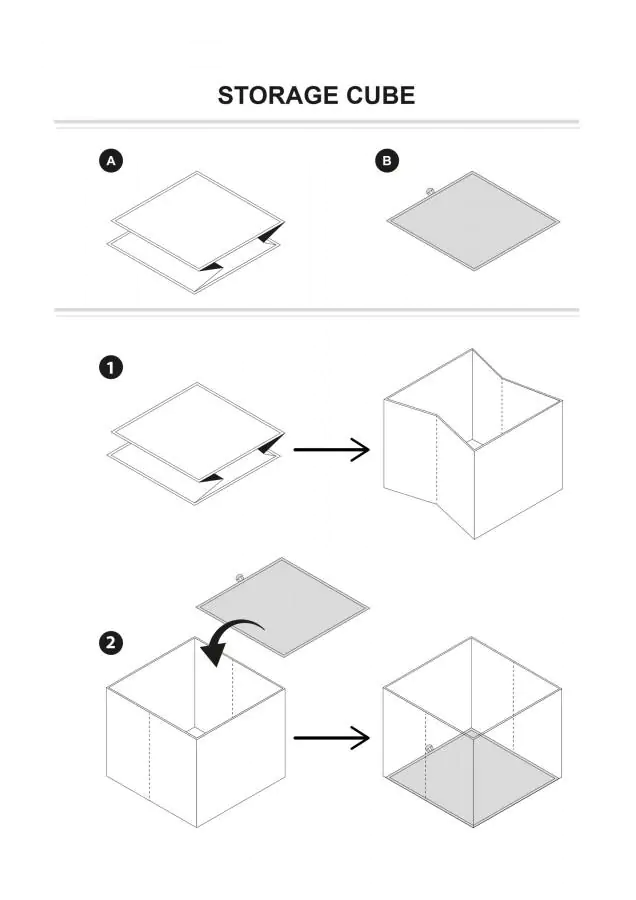 STORAGE CUBE

A

B

1

2